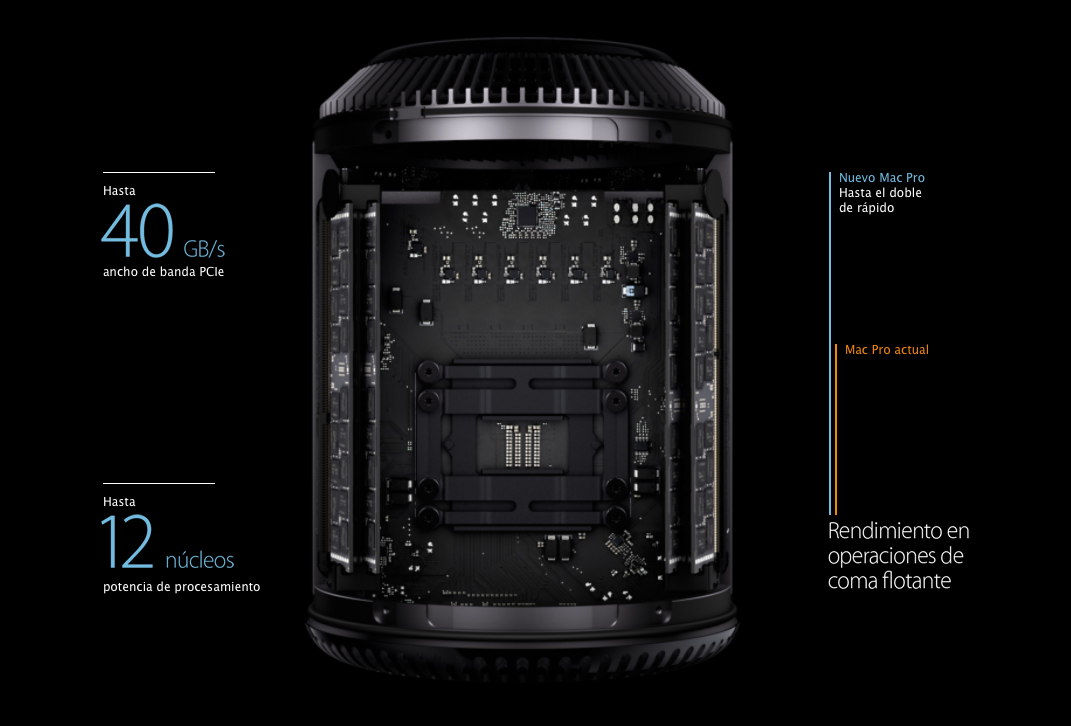 Hasta
40 GB/s
ancho de banda PCIe

Hasta
12 núcleos
potencia de procesamiento

Nuevo Mac Pro
Hasta el doble de rápido

Mac Pro actual

Rendimiento en operaciones de coma flotante